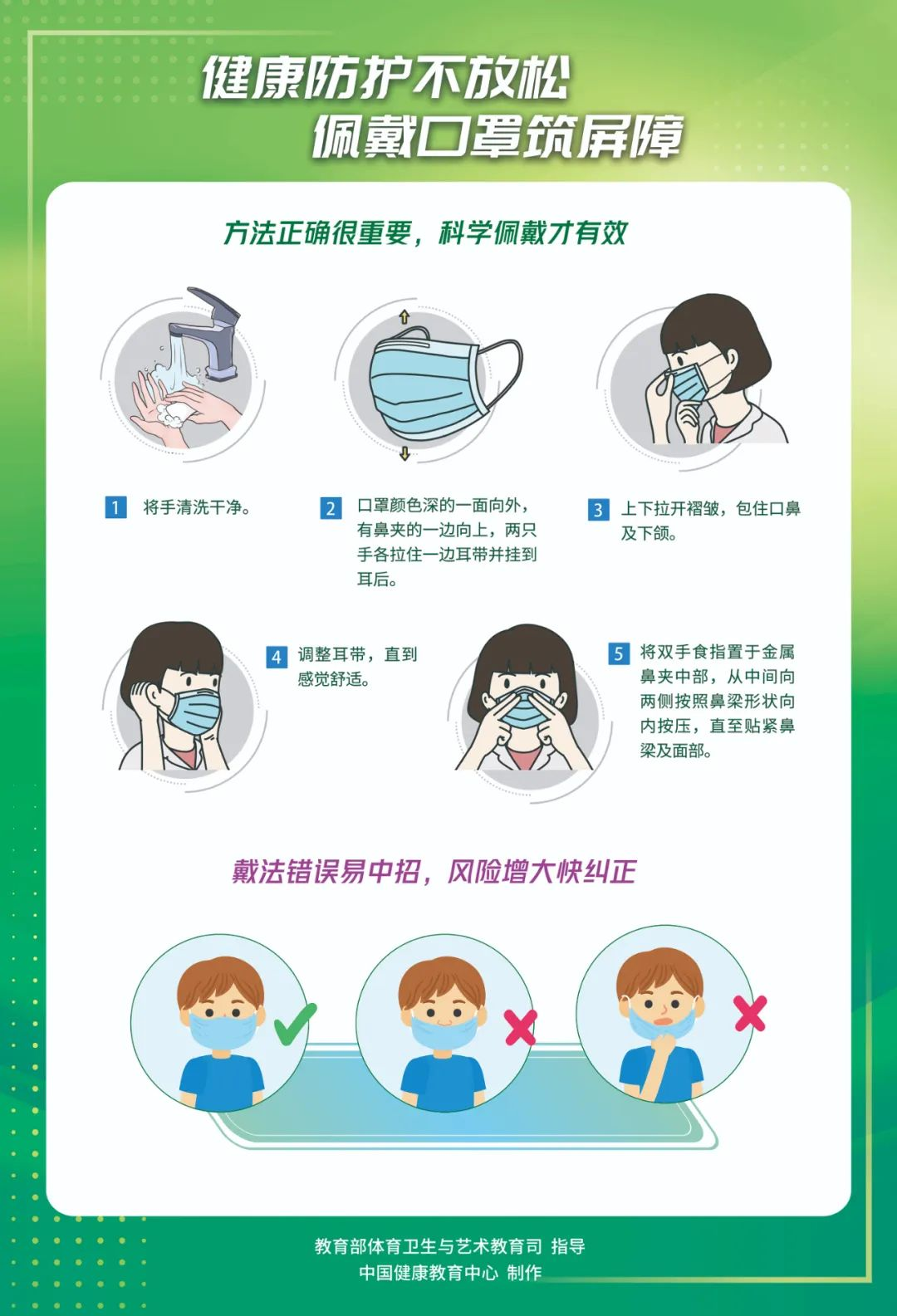 健康防护不放松
佩戴口罩筑屏障

方法正确很重要，科学佩戴才有效

1 将手清洗干净。

2 口罩颜色深的一面向外，有鼻夹的一边向上，两只手各拉住一边耳带并挂到耳后。

3 上下拉开褶皱，包住口鼻及下颌。

4 调整耳带，直到感觉舒适。

5 将双手食指置于金属鼻夹中部，从中间向两侧按照鼻梁形状向内按压，直至贴紧鼻梁及面部。

戴法错误易中招，风险增大快纠正

教育部体育卫生与艺术教育司 指导
中国健康教育中心 制作